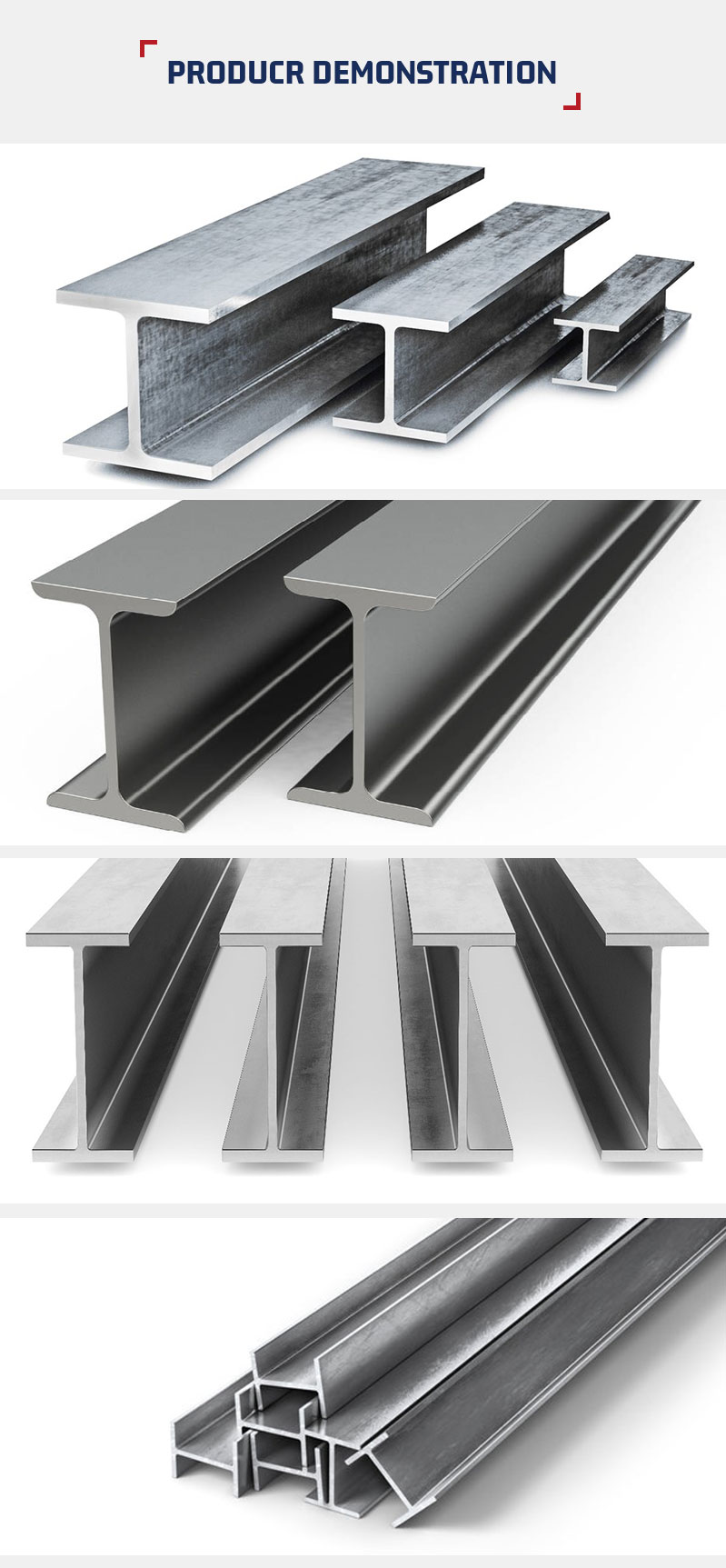 PRODUCR DEMONSTRATION